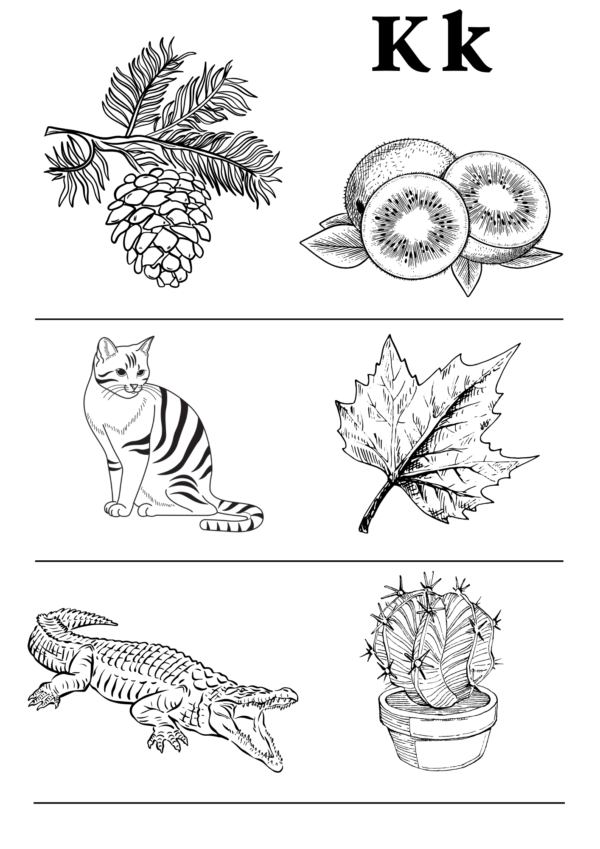 K k